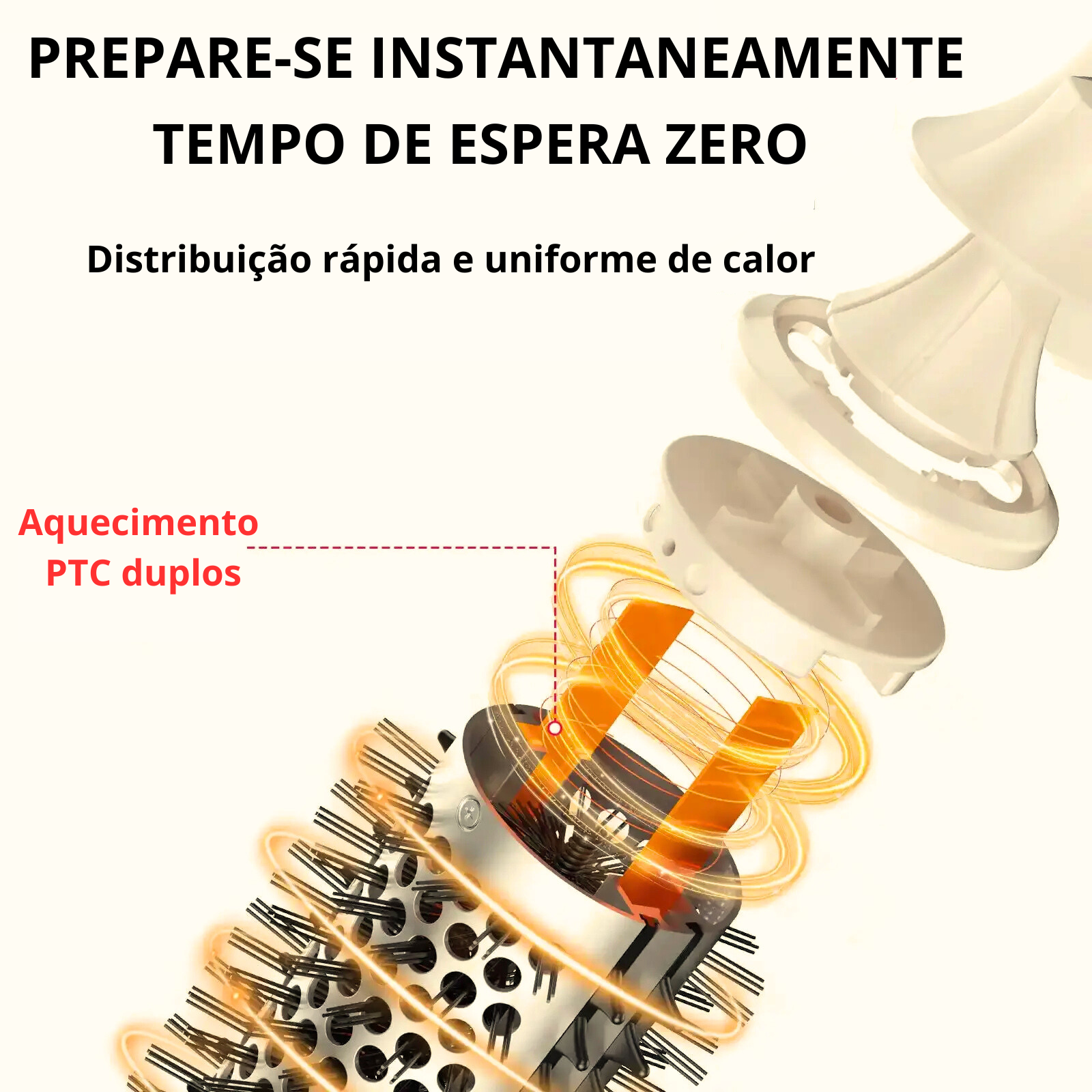 PREPARE-SE INSTANTANEAMENTE
TEMPO DE ESPERA ZERO

Distribuição rápida e uniforme de calor

Aquecimento
PTC duplos