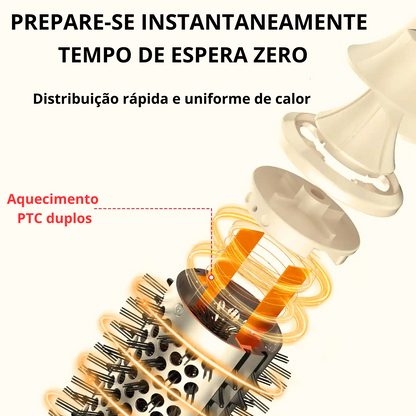 PREPARE-SE INSTANTANEAMENTE
TEMPO DE ESPERA ZERO

Distribuição rápida e uniforme de calor

Aquecimento
PTC duplos